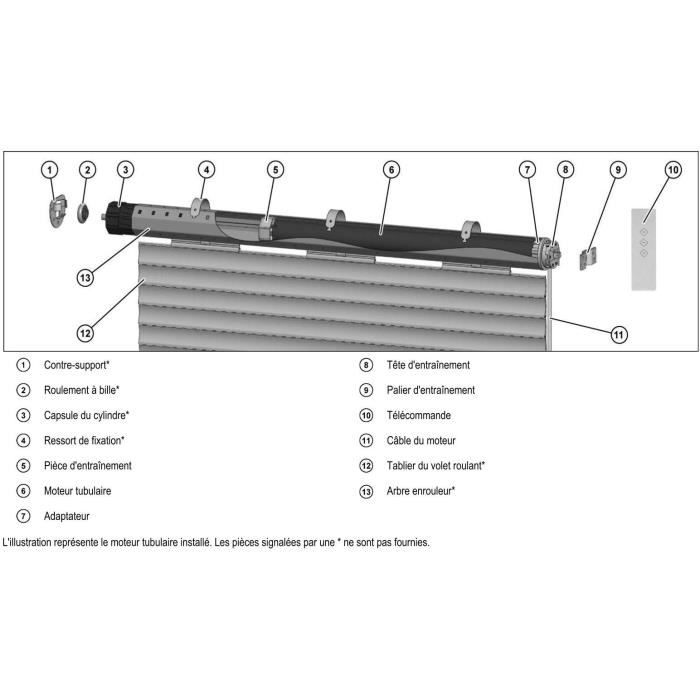 1 2 3 4 5 6 7 8 9 10

13

12

11

1 Contre-support*
2 Roulement à bille*
3 Capsule du cylindre*
4 Ressort de fixation*
5 Pièce d'entraînement
6 Moteur tubulaire
7 Adaptateur

8 Tête d'entraînement
9 Palier d'entraînement
10 Télécommande
11 Câble du moteur
12 Tablier du volet roulant*
13 Arbre enrouleur*

L'illustration représente le moteur tubulaire installé. Les pièces signalées par une * ne sont pas fournies.