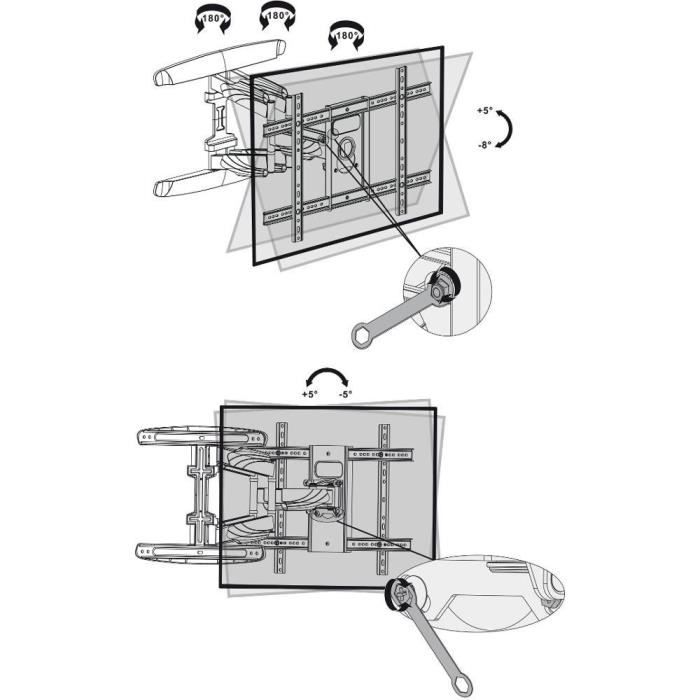 180°
180°
180°
+5°
-8°
+5°
-5°