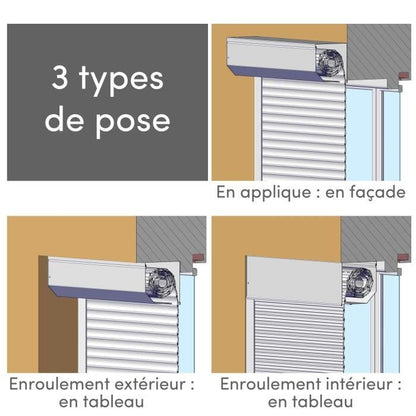 3 types de pose

En applique : en façade

Enroulement extérieur : en tableau

Enroulement intérieur : en tableau