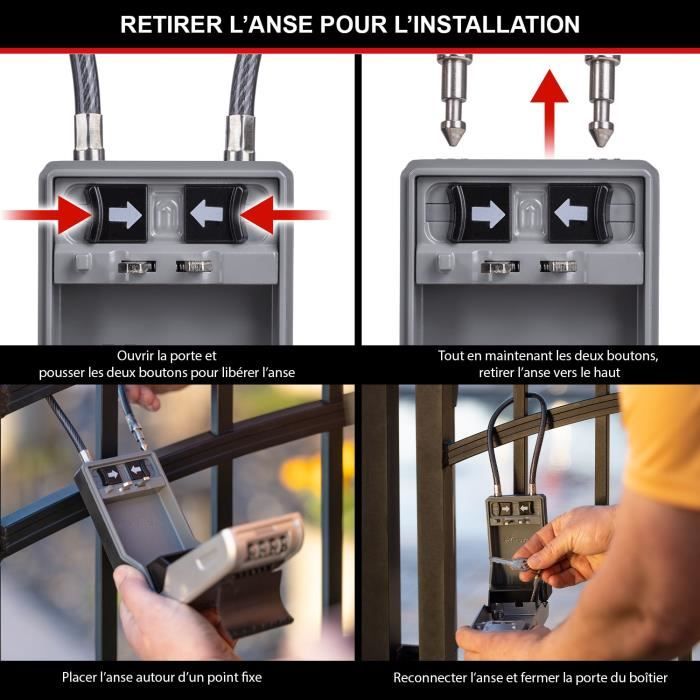 RETIRER L'ANSE POUR L'INSTALLATION

Ouvrir la porte et pousser les deux boutons pour libérer l'anse

Tout en maintenant les deux boutons, retirer l'anse vers le haut

Placer l'anse autour d'un point fixe

Reconnecter l'anse et fermer la porte du boîtier