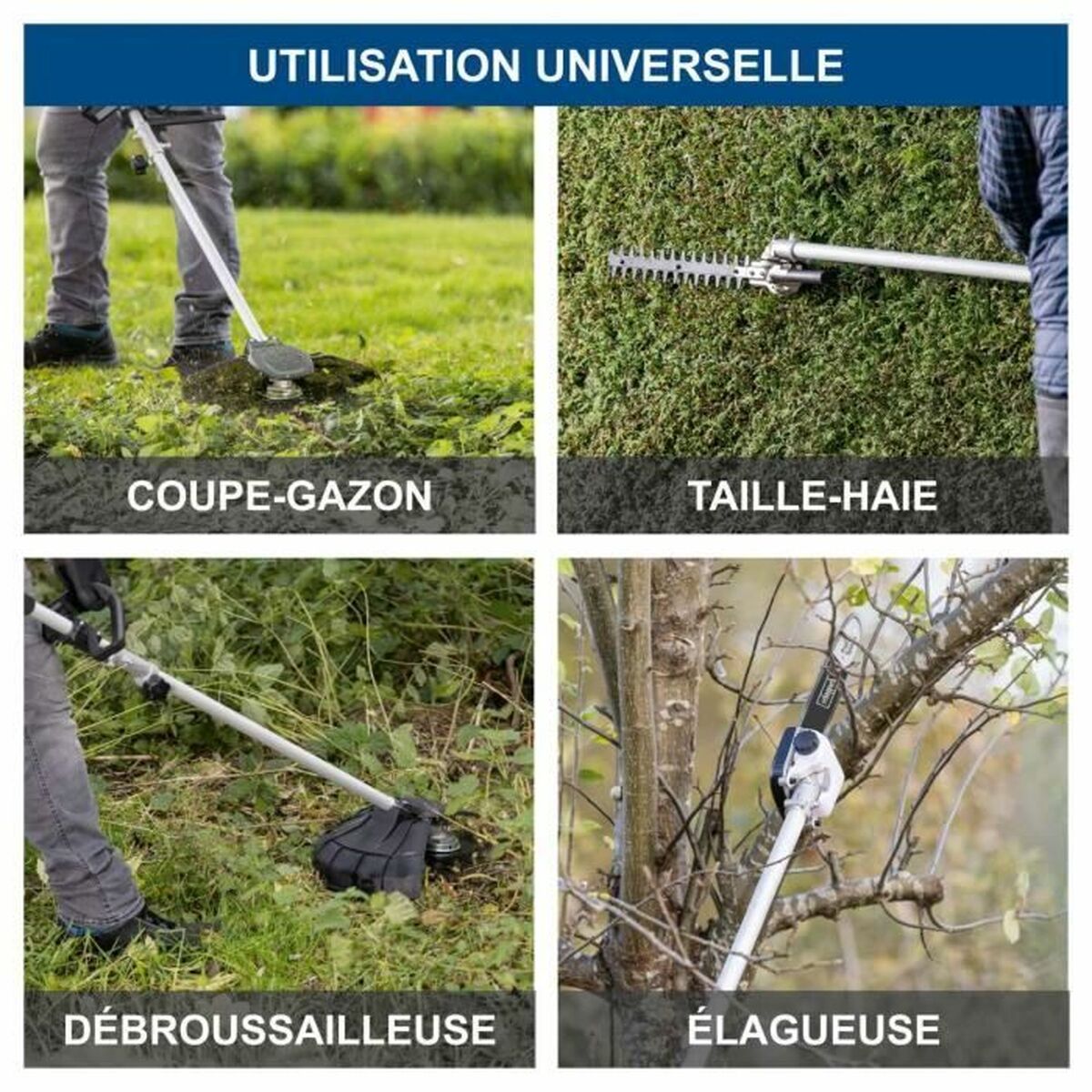 UTILISATION UNIVERSELLE

COUPE-GAZON

TAILLE-HAIE

DÉBROUSSAILLEUSE

ÉLAGUEUSE