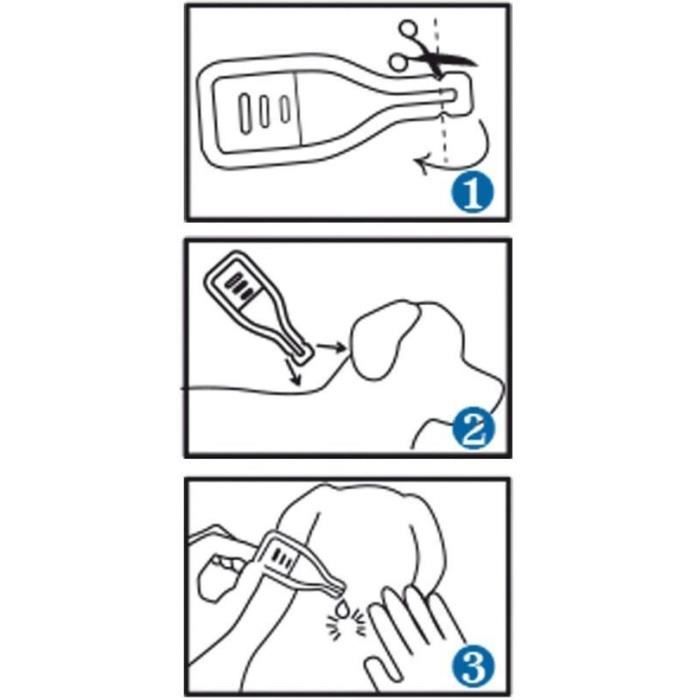 1

2

3