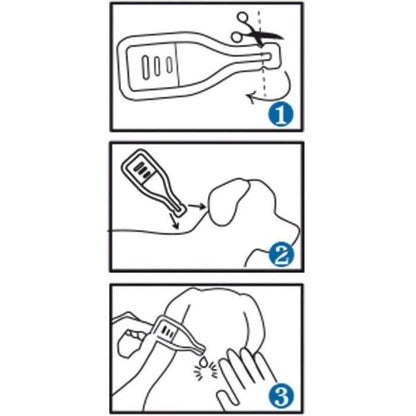 1

2

3