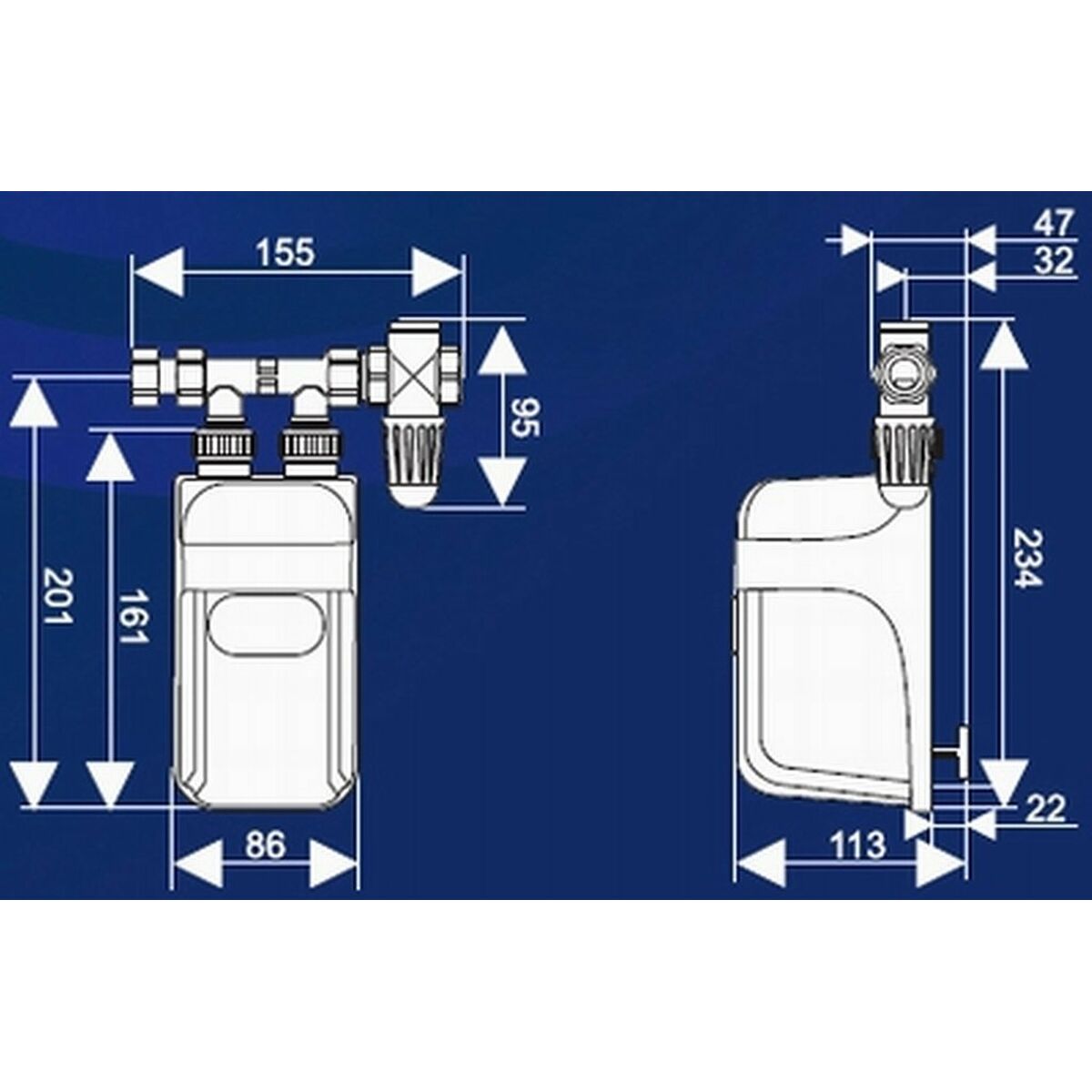 155
95
201
161
86
47
32
234
22
113