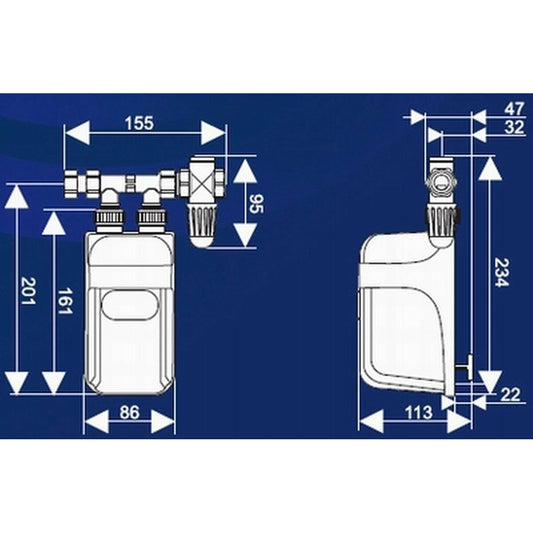 155

95

201

161

86

47

32

234

22

113