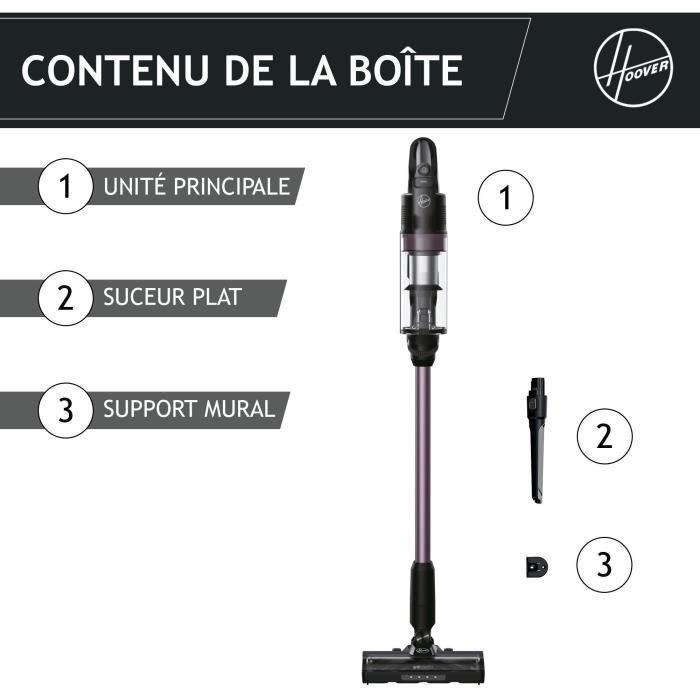 CONTENU DE LA BOÎTE

HOOVER

1 UNITÉ PRINCIPALE

2 SUCEUR PLAT

3 SUPPORT MURAL

1

2

3