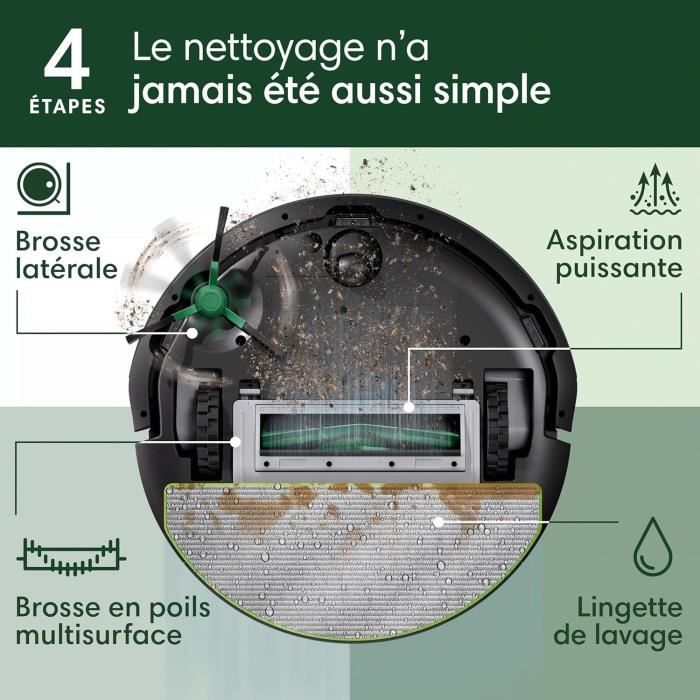 4 ÉTAPES

Le nettoyage n'a jamais été aussi simple

Brosse latérale

Aspiration puissante

Brosse en poils multisurface

Lingette de lavage