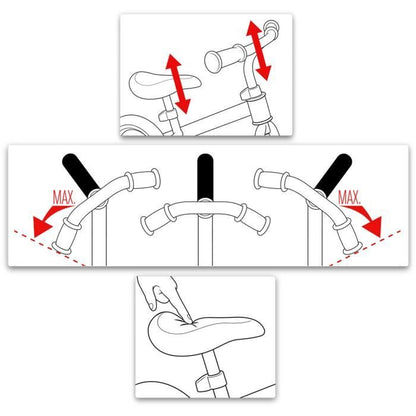 MAX.

MAX.