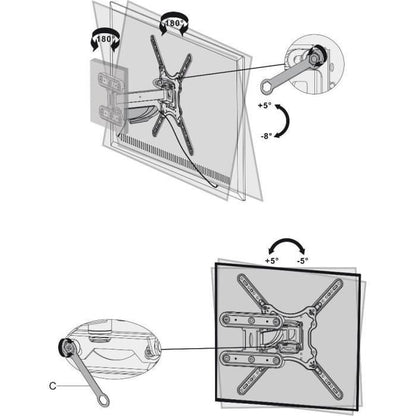 180°
180°
+5°
-8°
+5°
-5°
C