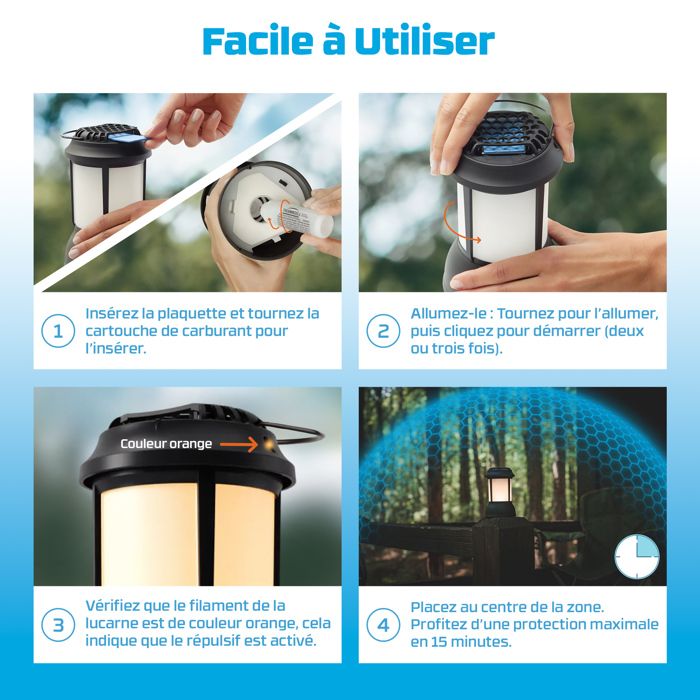 Facile à Utiliser

1 Insérez la plaquette et tournez la cartouche de carburant pour l'insérer.

2 Allumez-le : Tournez pour l'allumer, puis cliquez pour démarrer (deux ou trois fois).

Couleur orange

3 Vérifiez que le filament de la lucarne est de couleur orange, cela indique que le répulsif est activé.

4 Placez au centre de la zone. Profitez d'une protection maximale en 15 minutes.