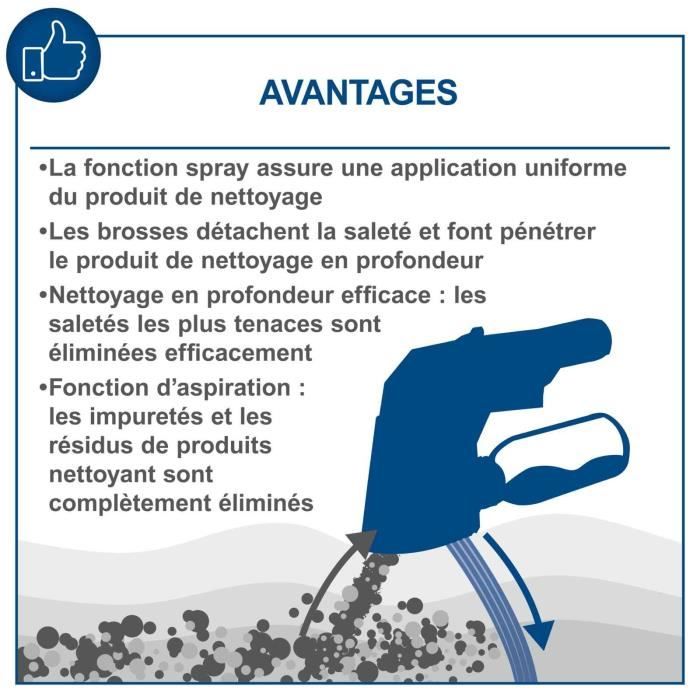 AVANTAGES

•La fonction spray assure une application uniforme du produit de nettoyage

•Les brosses détachent la saleté et font pénétrer le produit de nettoyage en profondeur

•Nettoyage en profondeur efficace : les saletés les plus tenaces sont éliminées efficacement

•Fonction d'aspiration : les impuretés et les résidus de produits nettoyant sont complètement éliminés