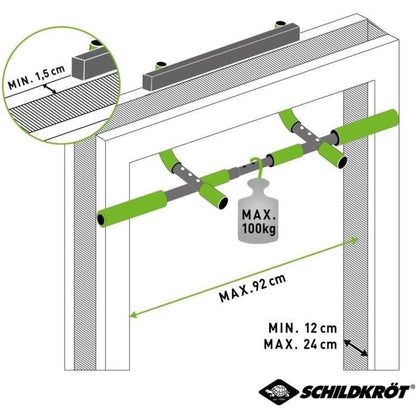 MIN. 1,5 cm

MAX.
100kg

MAX.92 cm

MIN. 12 cm
MAX. 24 cm

SCHILDKRÖT®