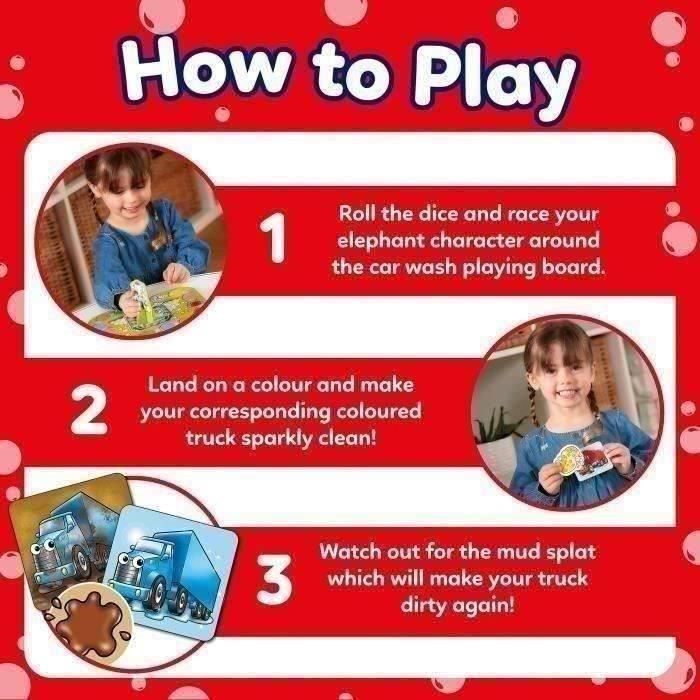 How to Play

1
Roll the dice and race your elephant character around the car wash playing board.

2
Land on a colour and make your corresponding coloured truck sparkly clean!

3
Watch out for the mud splat which will make your truck dirty again!