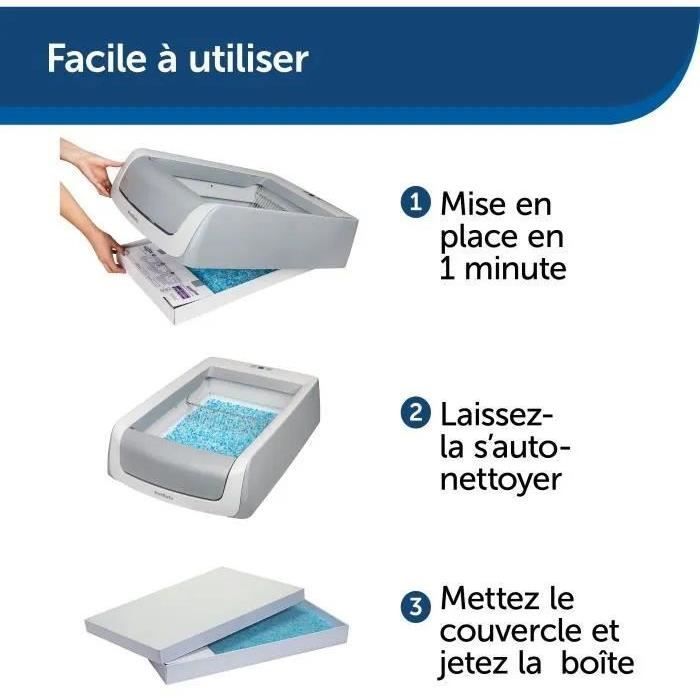 Facile à utiliser

1 Mise en place en 1 minute

2 Laissez-la s'auto-nettoyer

3 Mettez le couvercle et jetez la boîte