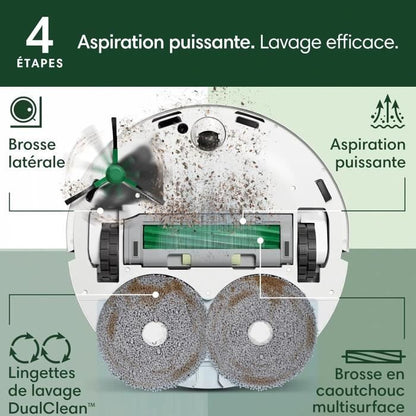 4 ÉTAPES

Aspiration puissante. Lavage efficace.

Brosse latérale

Aspiration puissante

Lingettes de lavage DualClean™

Brosse en caoutchouc multisurface