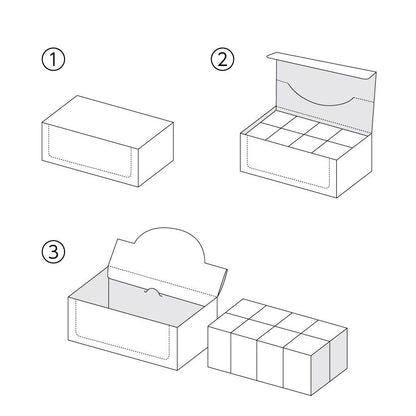 ①

②

③