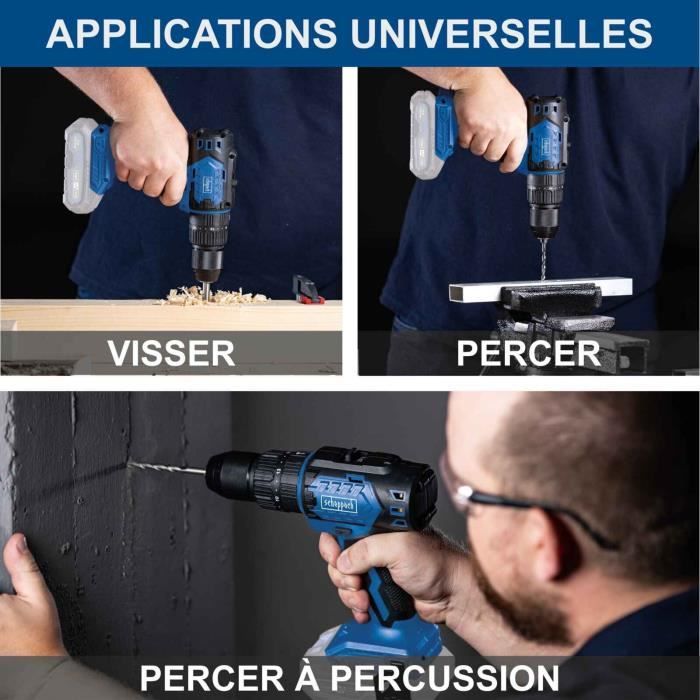 APPLICATIONS UNIVERSELLES

VISSER

PERCER

scheppach

PERCER À PERCUSSION