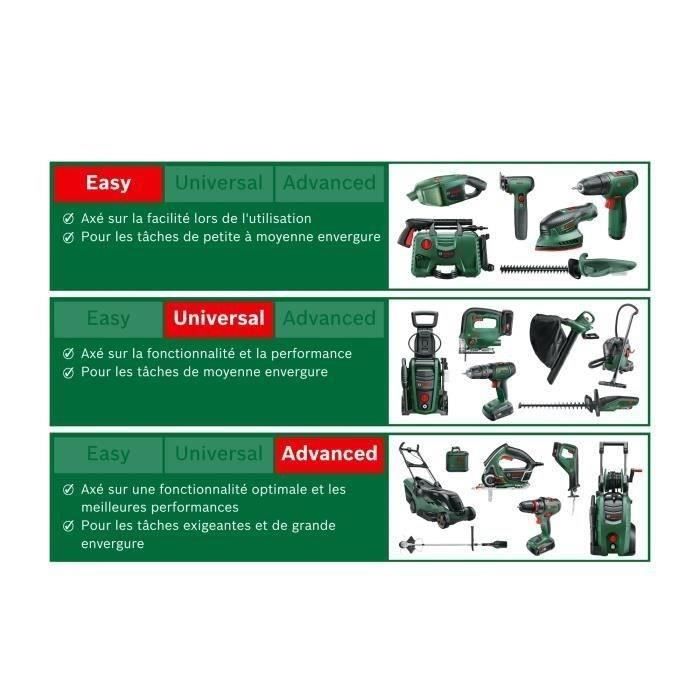 Easy Universal Advanced

Axé sur la facilité lors de l'utilisation
Pour les tâches de petite à moyenne envergure

Easy Universal Advanced

Axé sur la fonctionnalité et la performance
Pour les tâches de moyenne envergure

Easy Universal Advanced

Axé sur une fonctionnalité optimale et les meilleures performances
Pour les tâches exigeantes et de grande envergure