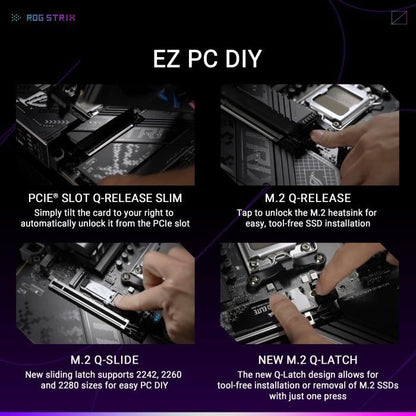 ROG STRIX

EZ PC DIY

PCIE® SLOT Q-RELEASE SLIM

Simply tilt the card to your right to automatically unlock it from the PCIe slot

M.2 Q-RELEASE

Tap to unlock the M.2 heatsink for easy, tool-free SSD installation

M.2 Q-SLIDE

New sliding latch supports 2242, 2260 and 2280 sizes for easy PC DIY

NEW M.2 Q-LATCH

The new Q-Latch design allows for tool-free installation or removal of M.2 SSDs with just one press